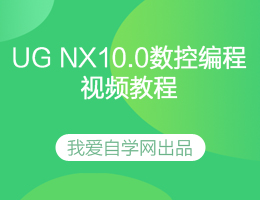 UG NX10.0数控编程视频教程

我爱自学网出品